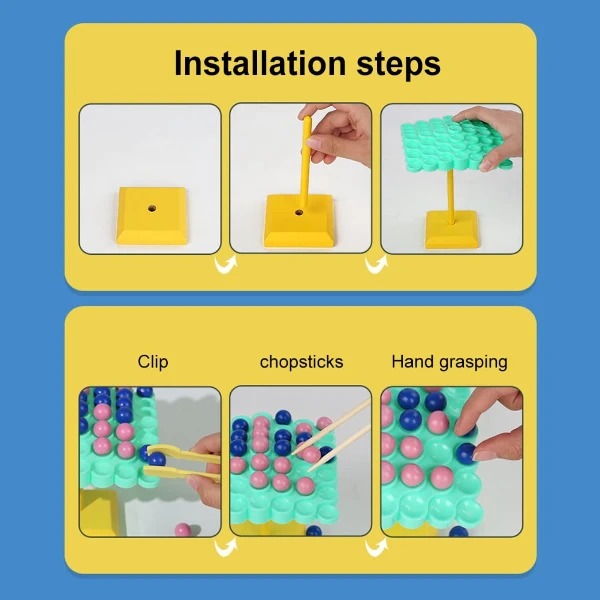 Installation steps

Clip

chopsticks

Hand grasping